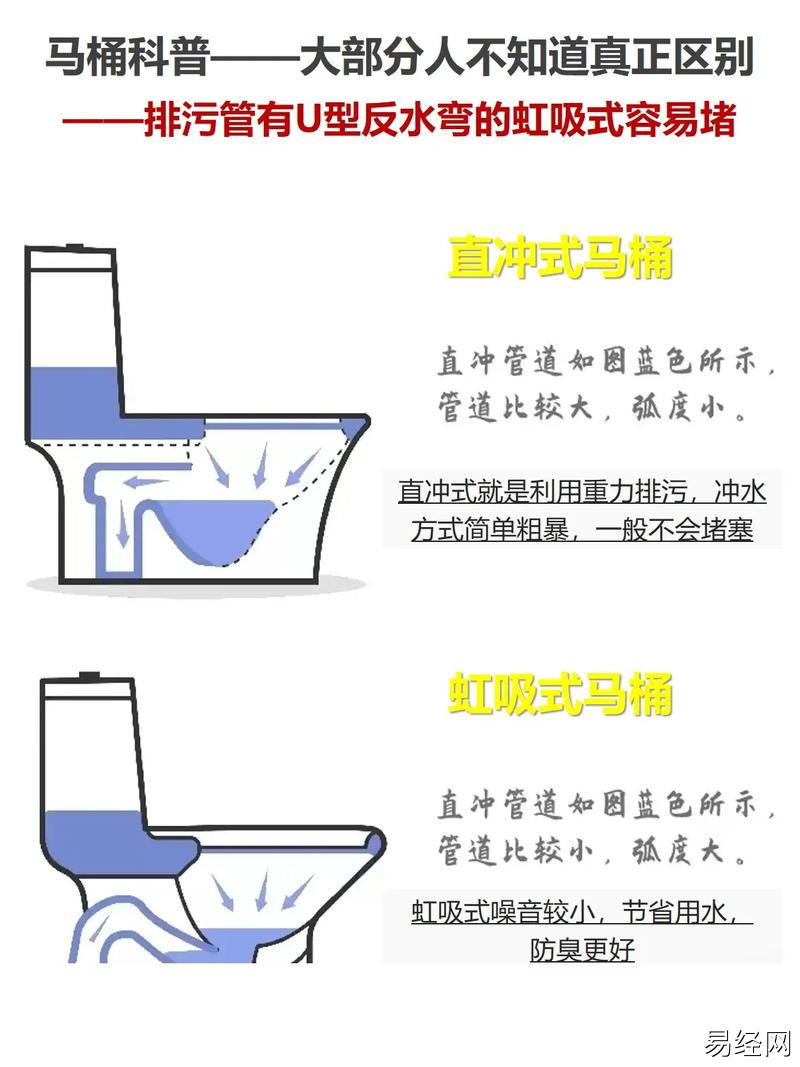 马桶科普——大部分人不知道真正区别
——排污管有U型反水弯的虹吸式容易堵

直冲式马桶

直冲管道如图蓝色所示，管道比较大，弧度小。

直冲式就是利用重力排污，冲水方式简单粗暴，一般不会堵塞

虹吸式马桶

直冲管道如图蓝色所示，管道比较小，弧度大。

虹吸式噪音较小，节省用水，防臭更好

易经网