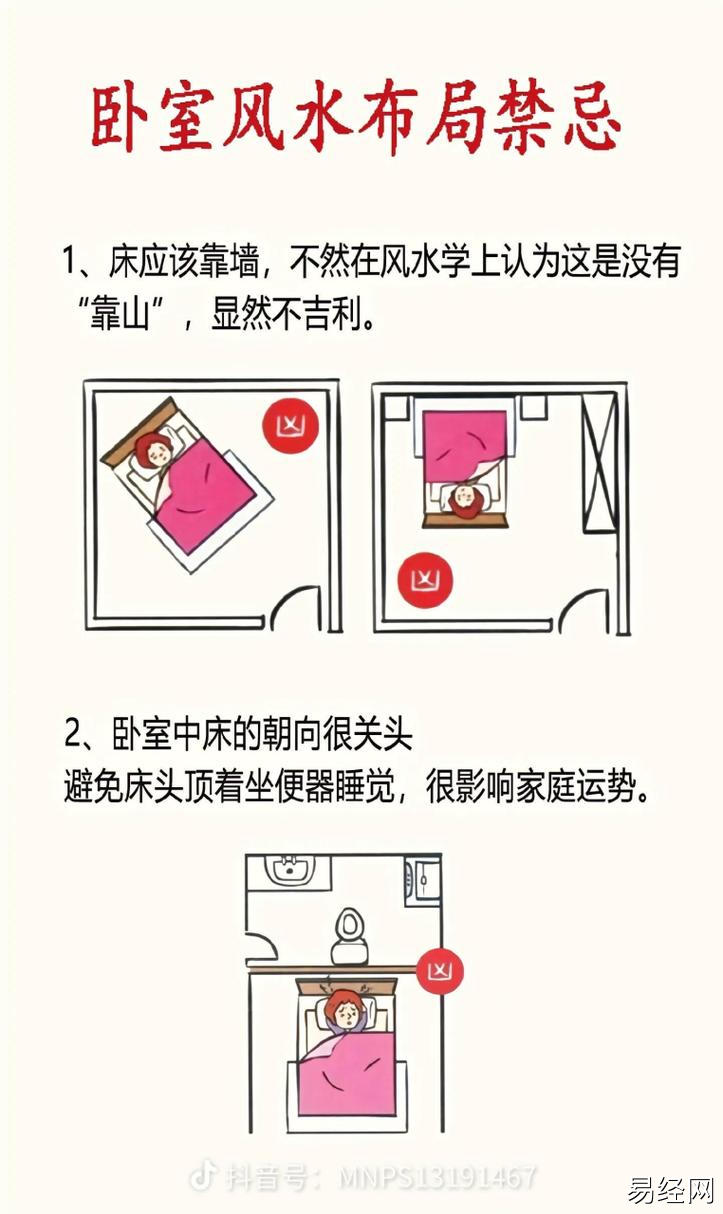 卧室风水布局禁忌

1、床应该靠墙，不然在风水学上认为这是没有“靠山”，显然不吉利。

凶

凶

2、卧室中床的朝向很关头
避免床头顶着坐便器睡觉，很影响家庭运势。

凶

抖音号：MNPS13191467

易经网