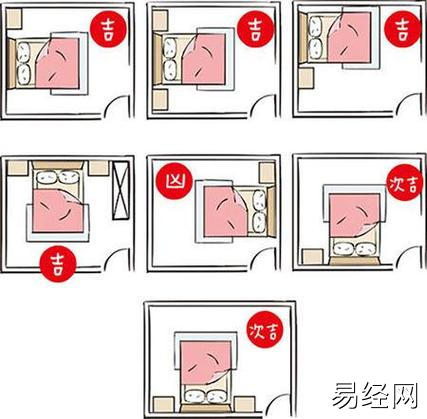 吉

吉

吉

吉

凶

次吉

次吉

易经网