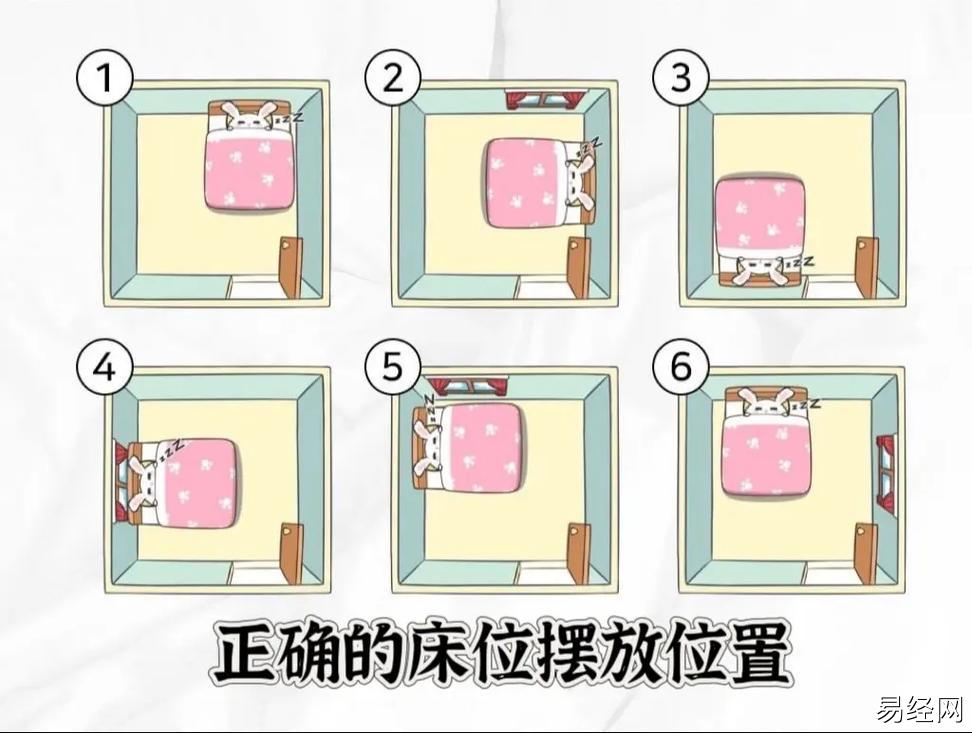 1
zzZ

2
zzZ

3
zzZ

4
zzZ

5
zzZ

6
zzZ

正确的床位摆放位置

易经网